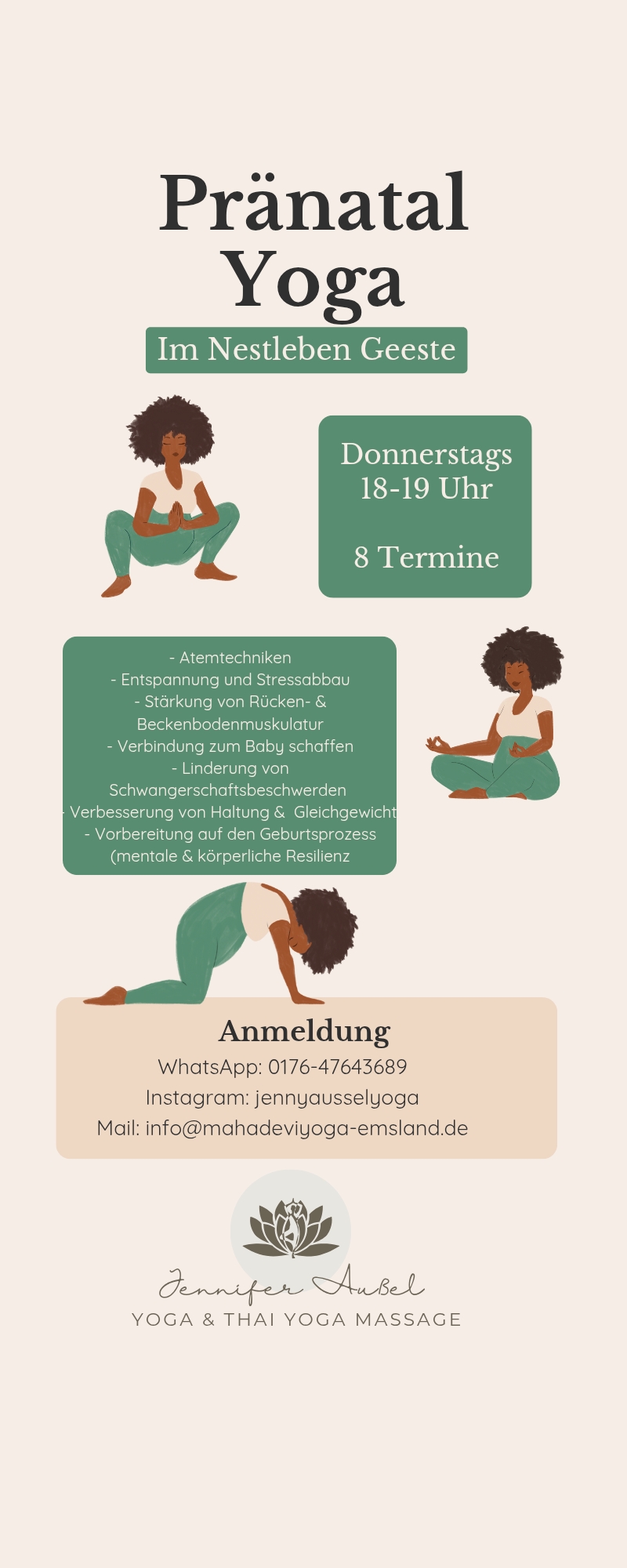 Pränatal Yoga

Im Nestleben Geeste

Donnerstags
18-19 Uhr

8 Termine

- Atemtechniken
- Entspannung und Stressabbau
- Stärkung von Rücken- & Beckenbodenmuskulatur
- Verbindung zum Baby schaffen
- Linderung von Schwangerschaftsbeschwerden
- Verbesserung von Haltung & Gleichgewicht
- Vorbereitung auf den Geburtsprozess (mentale & körperliche Resilienz

Anmeldung
WhatsApp: 0176-47643689
Instagram: jennyausselyoga
Mail: info@mahadeviyoga-emsland.de

Jennifer Außel
YOGA & THAI YOGA MASSAGE